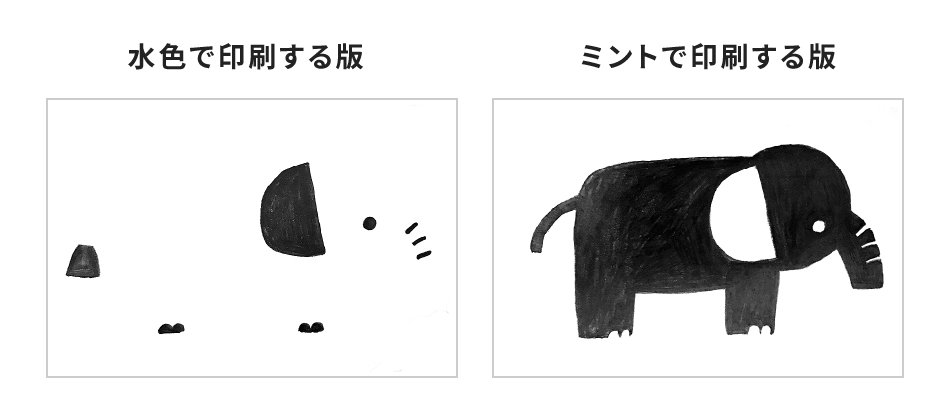 水色で印刷する版

ミントで印刷する版