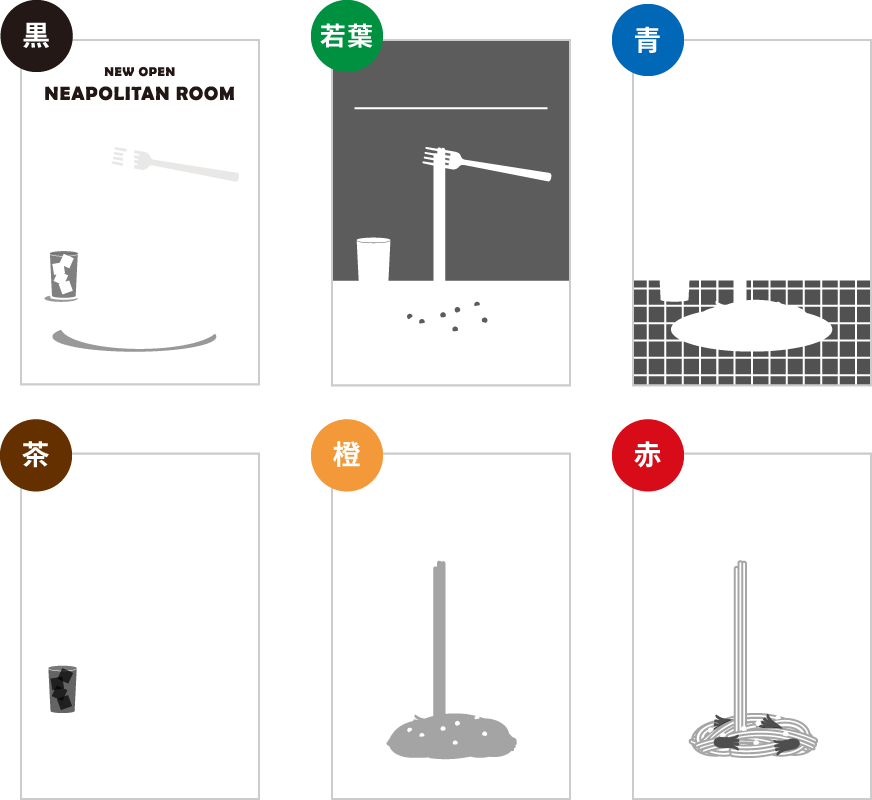 黒

NEW OPEN
NEAPOLITAN ROOM

若葉

青

茶

橙

赤