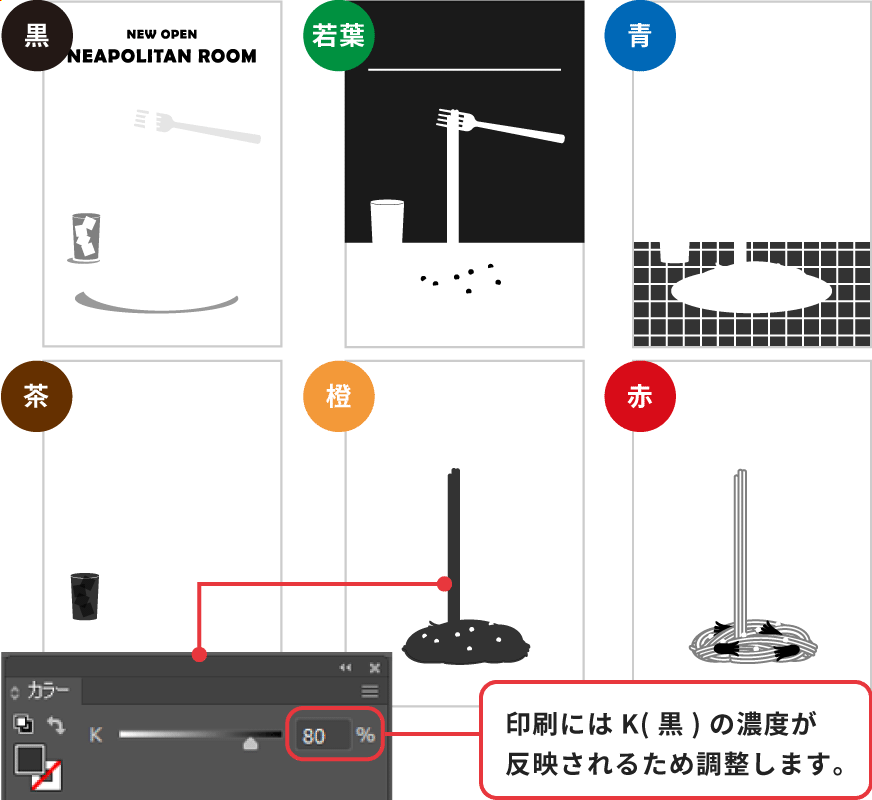 黒

NEW OPEN
NEAPOLITAN ROOM

若葉

青

茶

橙

赤

カラー

K

80 %

印刷には K( 黒 ) の濃度が反映されるため調整します。