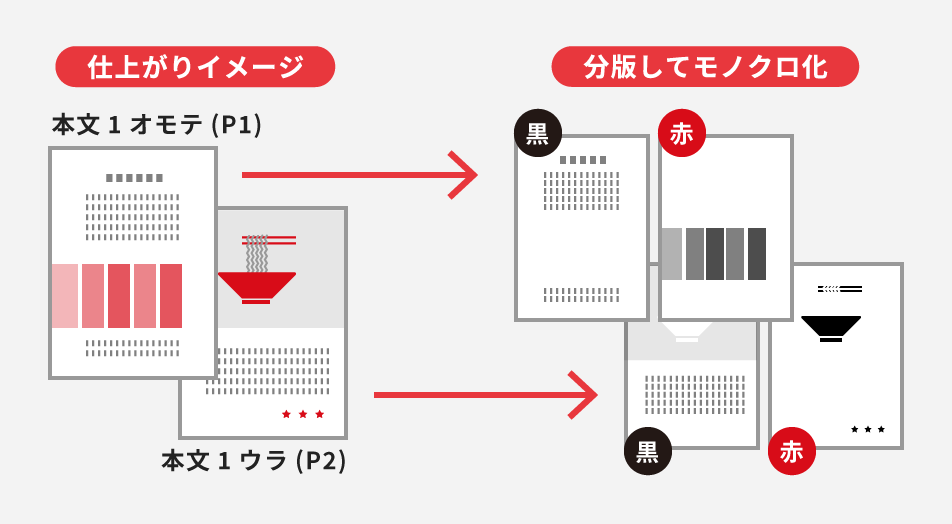 仕上がりイメージ

本文 1 オモテ (P1)

本文 1 ウラ (P2)

分版してモノクロ化

黒

赤

黒

赤